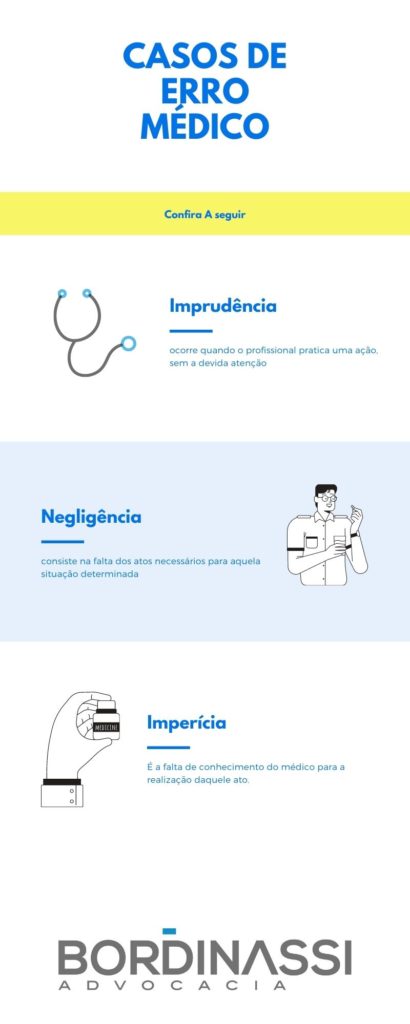 CASOS DE ERRO MÉDICO

Confira A seguir

Imprudência

ocorre quando o profissional pratica uma ação, sem a devida atenção

Negligência

consiste na falta dos atos necessários para aquela situação determinada

MEDICINE

Imperícia

É a falta de conhecimento do médico para a realização daquele ato.

BORDINASSI
ADVOCACIA